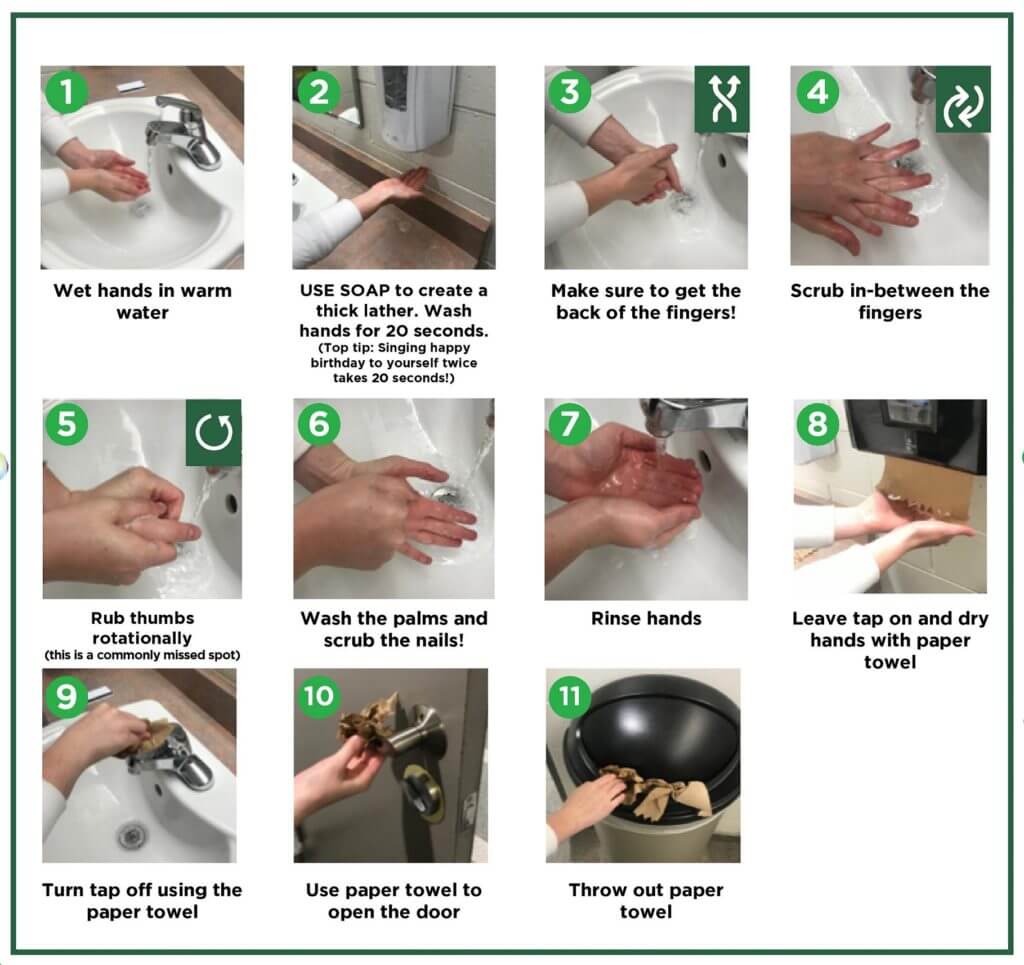 1

Wet hands in warm water

2

USE SOAP to create a thick lather. Wash hands for 20 seconds.
(Top tip: Singing happy birthday to yourself twice takes 20 seconds!)

3

Make sure to get the back of the fingers!

4

Scrub in-between the fingers

5

Rub thumbs rotationally
(this is a commonly missed spot)

6

Wash the palms and scrub the nails!

7

Rinse hands

8

Leave tap on and dry hands with paper towel

9

Turn tap off using the paper towel

10

Use paper towel to open the door

11

Throw out paper towel