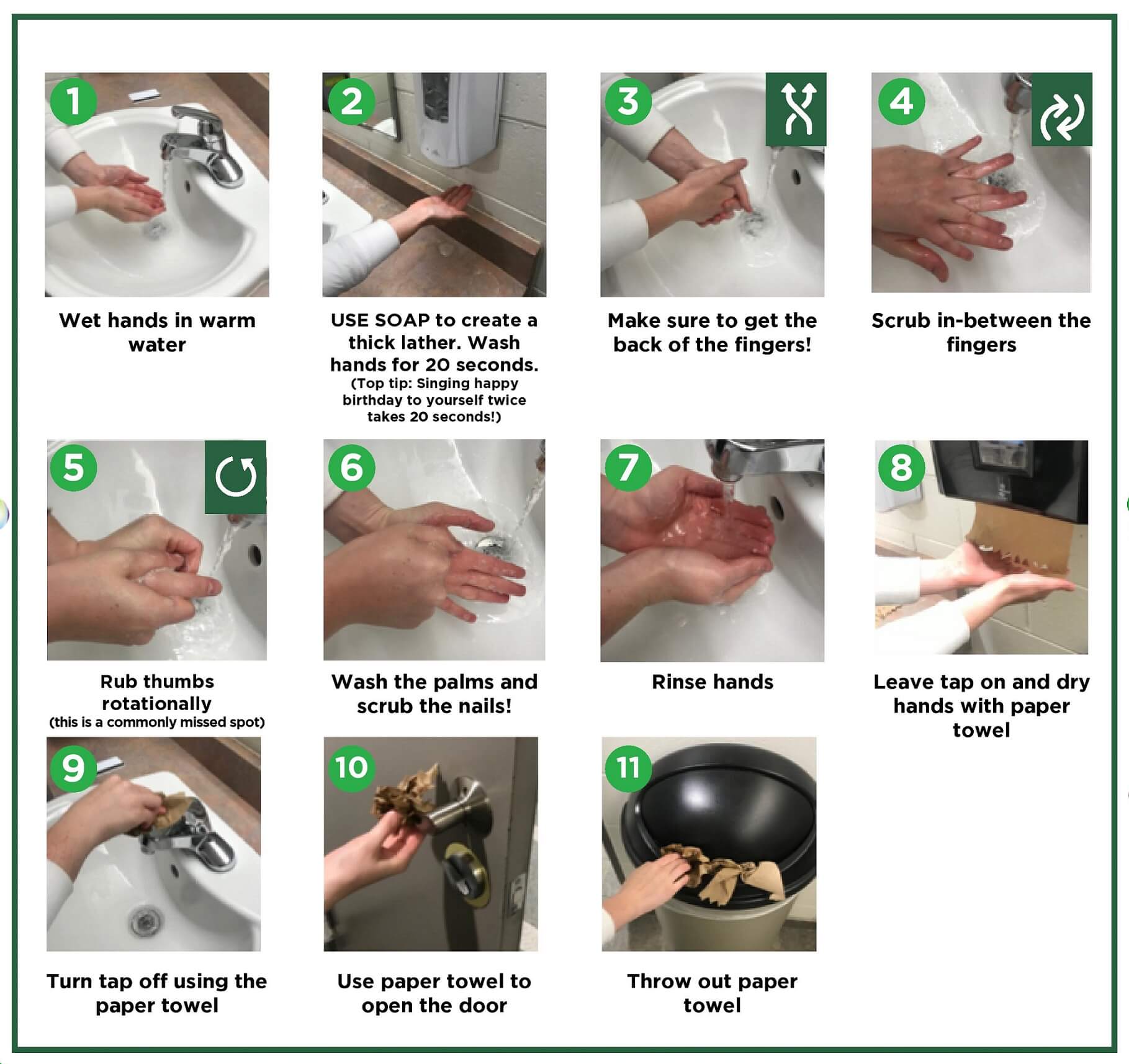 1
Wet hands in warm water

2
USE SOAP to create a thick lather. Wash hands for 20 seconds.
(Top tip: Singing happy birthday to yourself twice takes 20 seconds!)

3
Make sure to get the back of the fingers!

4
Scrub in-between the fingers

5
Rub thumbs rotationally
(this is a commonly missed spot)

6
Wash the palms and scrub the nails!

7
Rinse hands

8
Leave tap on and dry hands with paper towel

9
Turn tap off using the paper towel

10
Use paper towel to open the door

11
Throw out paper towel